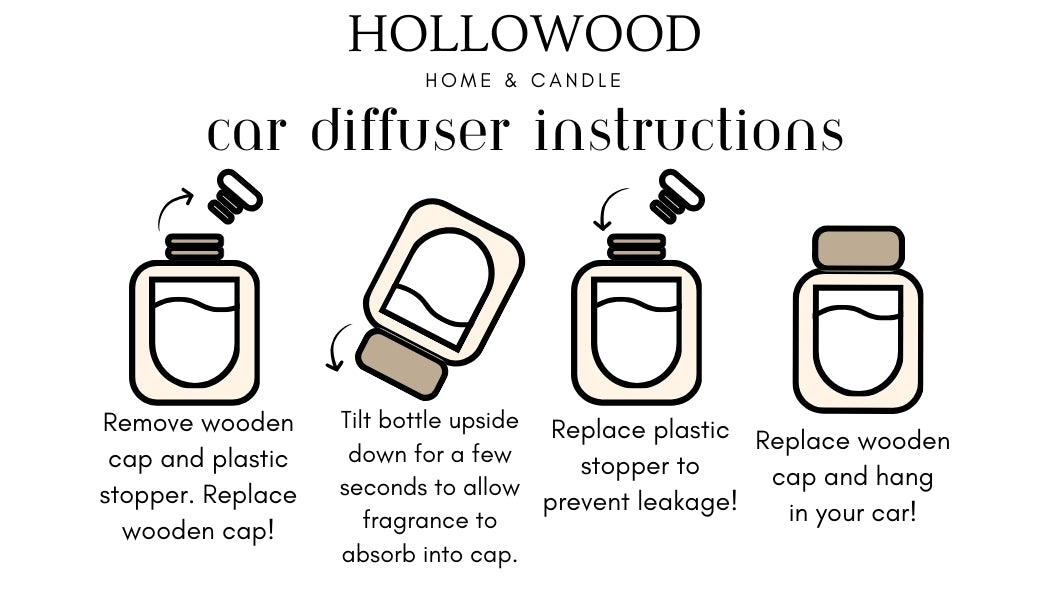 HOLLOWOOD

HOME & CANDLE

car diffuser instructions

Remove wooden cap and plastic stopper. Replace wooden cap!

Tilt bottle upside down for a few seconds to allow fragrance to absorb into cap.

Replace plastic stopper to prevent leakage!

Replace wooden cap and hang in your car!